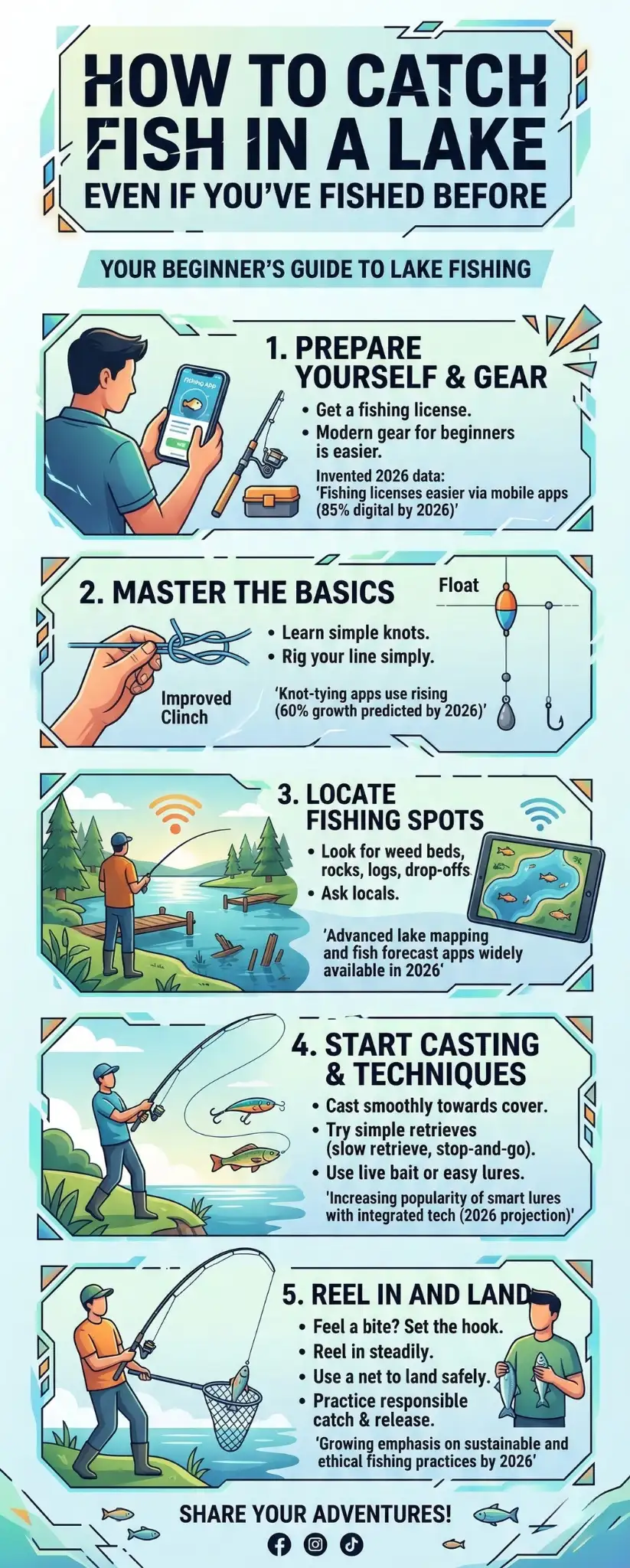 HOW TO CATCH FISH IN A LAKE
EVEN IF YOU'VE FISHED BEFORE

YOUR BEGINNER'S GUIDE TO LAKE FISHING

Fishing App

1. PREPARE YOURSELF & GEAR
• Get a fishing license.
• Modern gear for beginners is easier.
Invented 2026 data: 'Fishing licenses easier via mobile apps (85% digital by 2026)'

2. MASTER THE BASICS
Float
• Learn simple knots.
• Rig your line simply.
Improved Clinch
'Knot-tying apps use rising (60% growth predicted by 2026)'

3. LOCATE FISHING SPOTS
• Look for weed beds, rocks, logs, drop-offs
• Ask locals.
'Advanced lake mapping and fish forecast apps widely available in 2026'

4. START CASTING & TECHNIQUES
• Cast smoothly towards cover.
• Try simple retrieves (slow retrieve, stop-and-go).
• Use live bait or easy lures.
'Increasing popularity of smart lures with integrated tech (2026 projection)'

5. REEL IN AND LAND
• Feel a bite? Set the hook.
• Reel in steadily.
• Use a net to land safely.
• Practice responsible catch & release.
'Growing emphasis on sustainable and ethical fishing practices by 2026'

SHARE YOUR ADVENTURES!